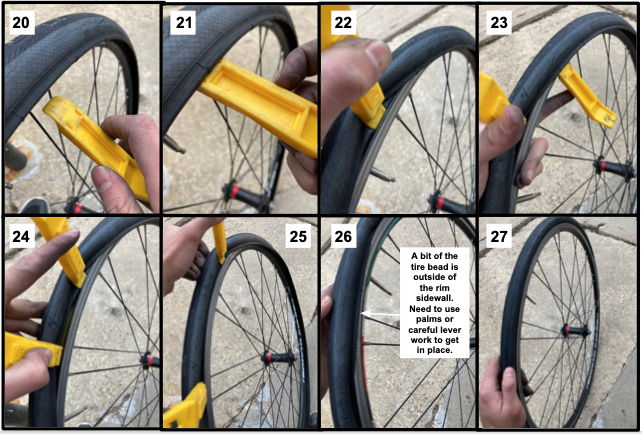 20

21

22

23

24

25

26

A bit of the tire bead is outside of the rim sidewall. Need to use palms or careful lever work to get in place.

27